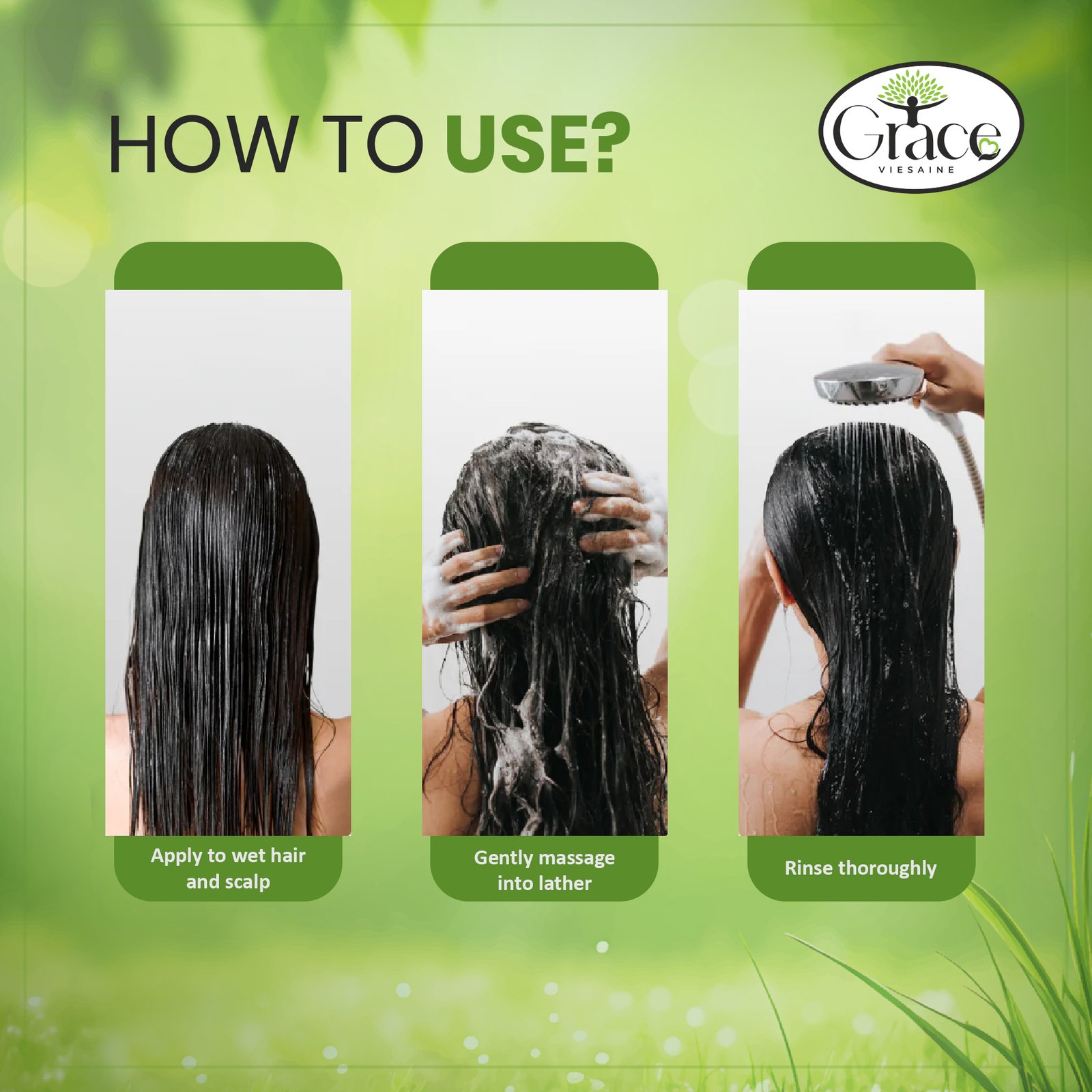 HOW TO USE?

Grace
VIESAINE

Apply to wet hair and scalp

Gently massage into lather

Rinse thoroughly