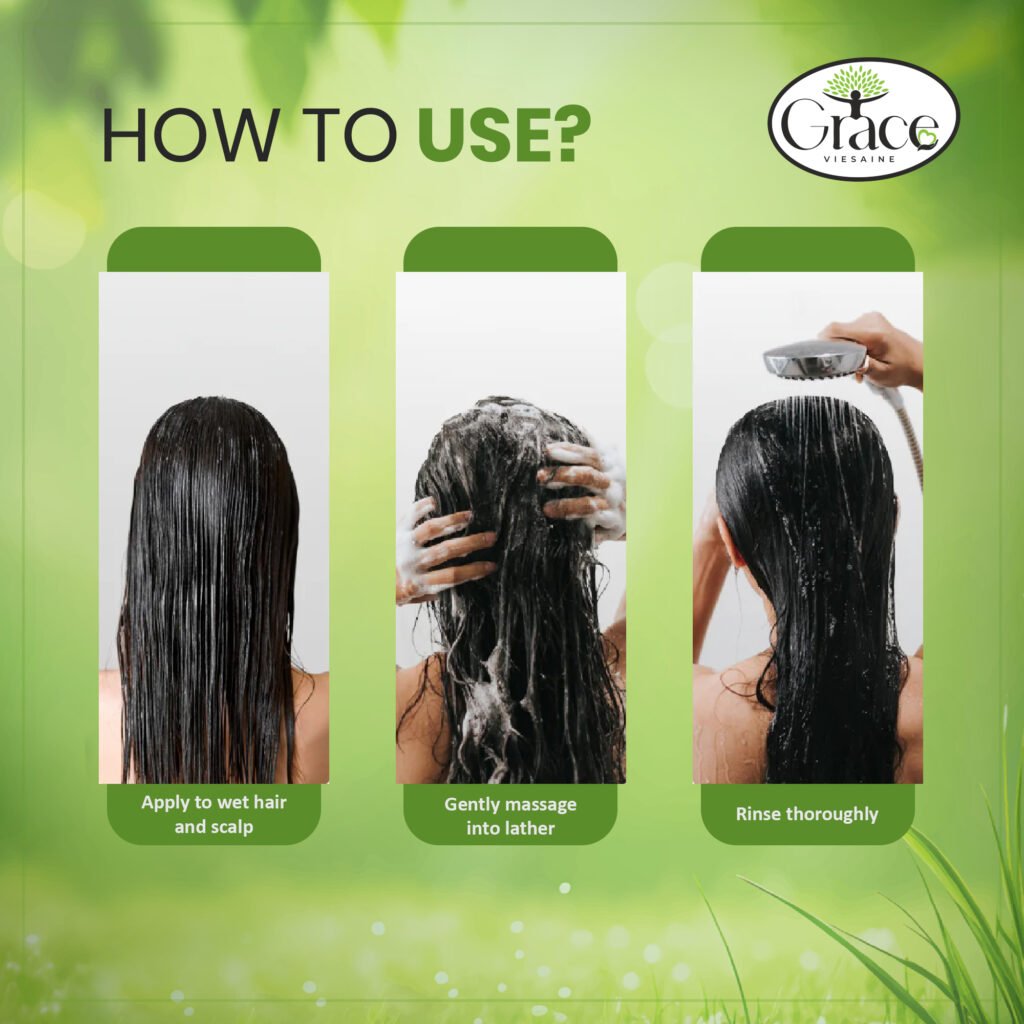 HOW TO USE?

Grace
VIESAINE

Apply to wet hair and scalp

Gently massage into lather

Rinse thoroughly