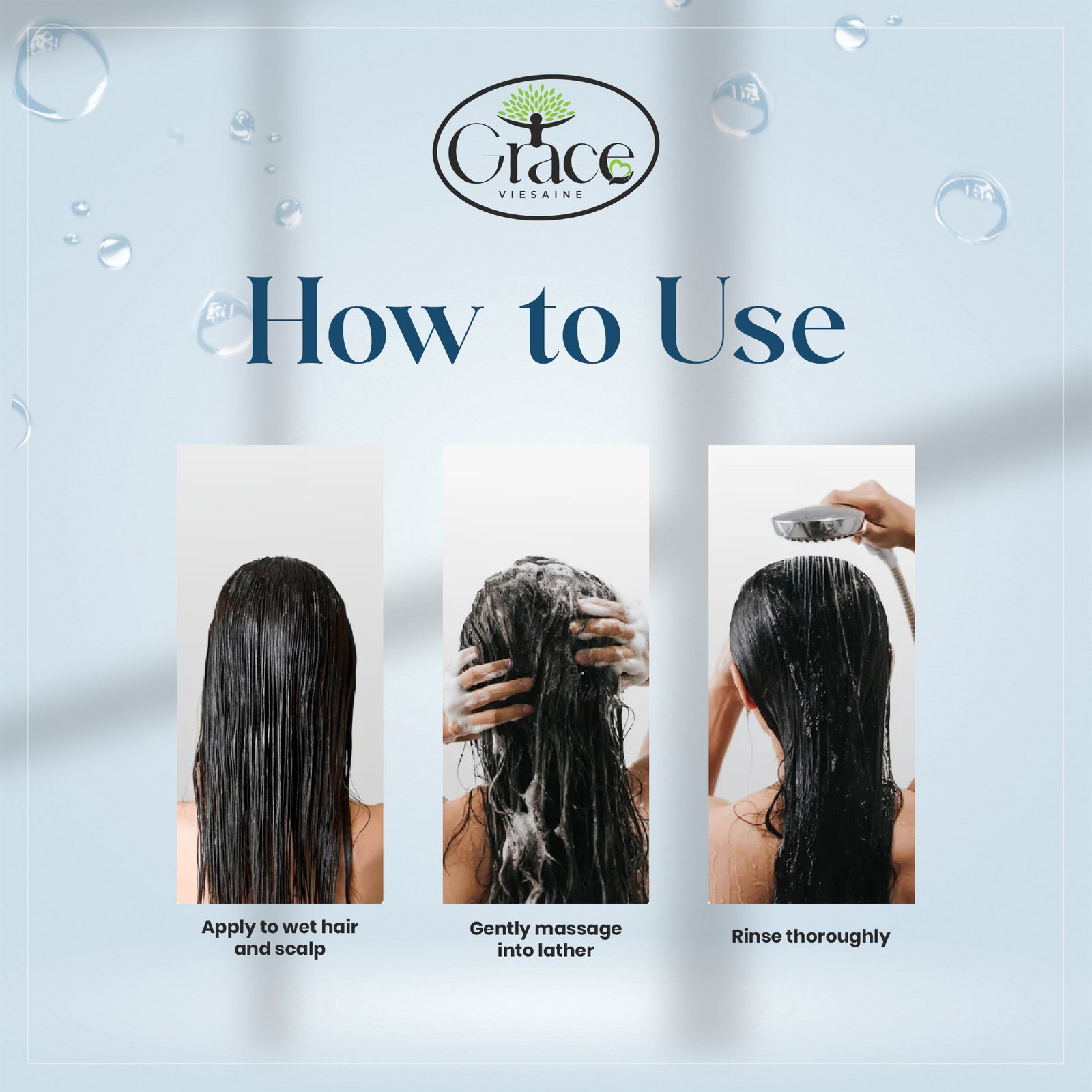 Grace
VIESAINE

How to Use

Apply to wet hair and scalp

Gently massage into lather

Rinse thoroughly